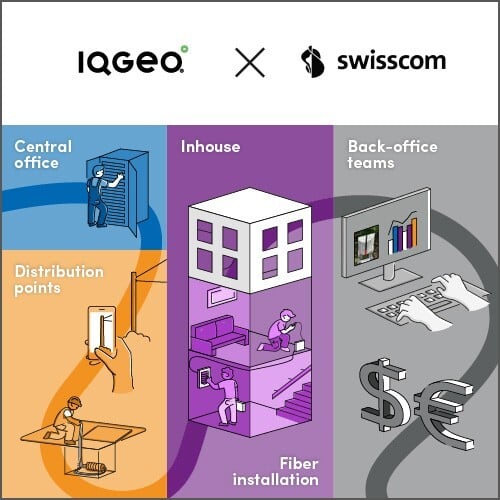 IQGeo × swisscom

Central office

Distribution points

Inhouse

Fiber installation

Back-office teams

$ €